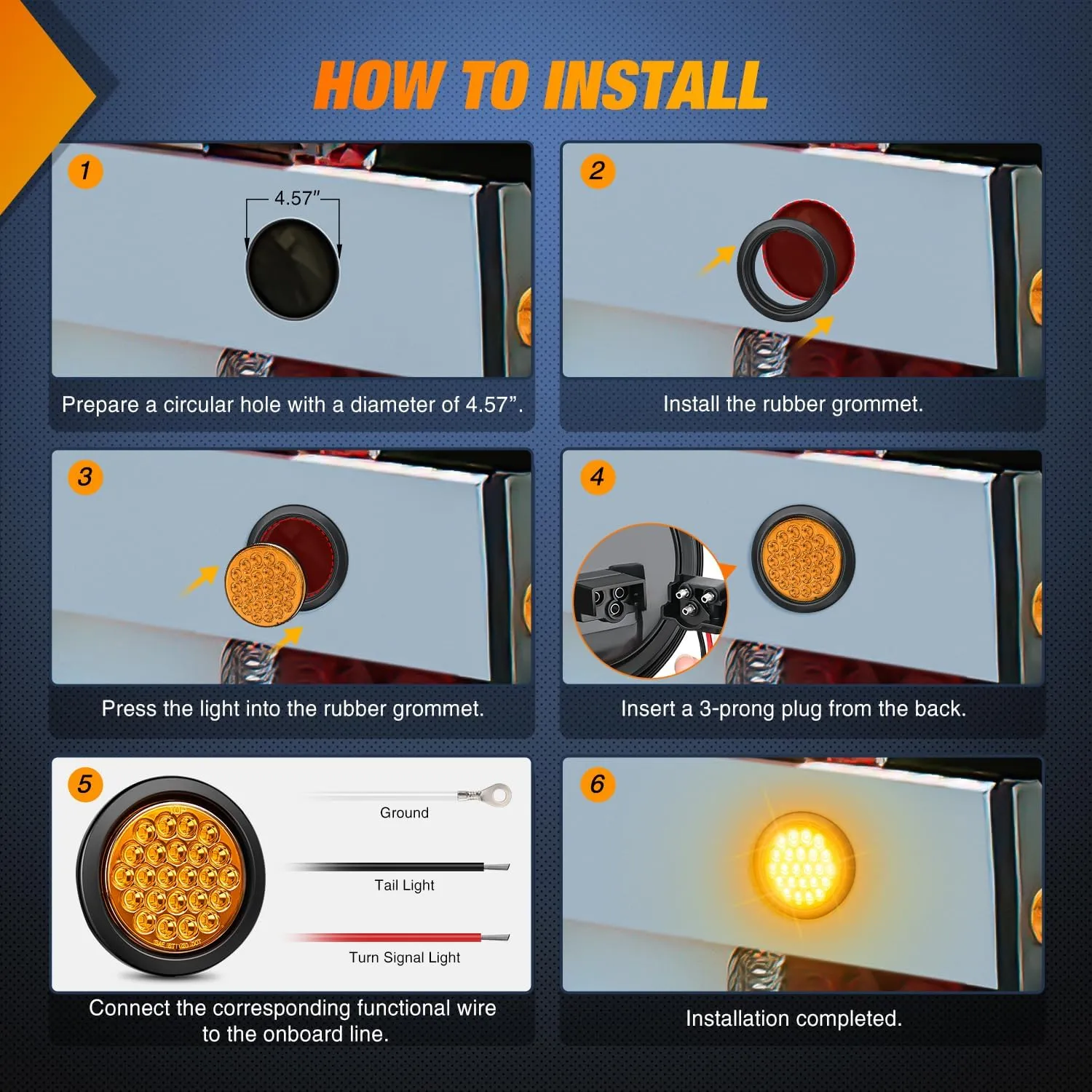 HOW TO INSTALL

1

4.57"

Prepare a circular hole with a diameter of 4.57".

2

Install the rubber grommet.

3

Press the light into the rubber grommet.

4

Insert a 3-prong plug from the back.

5

Ground

Tail Light

Turn Signal Light

Connect the corresponding functional wire to the onboard line.

6

Installation completed.